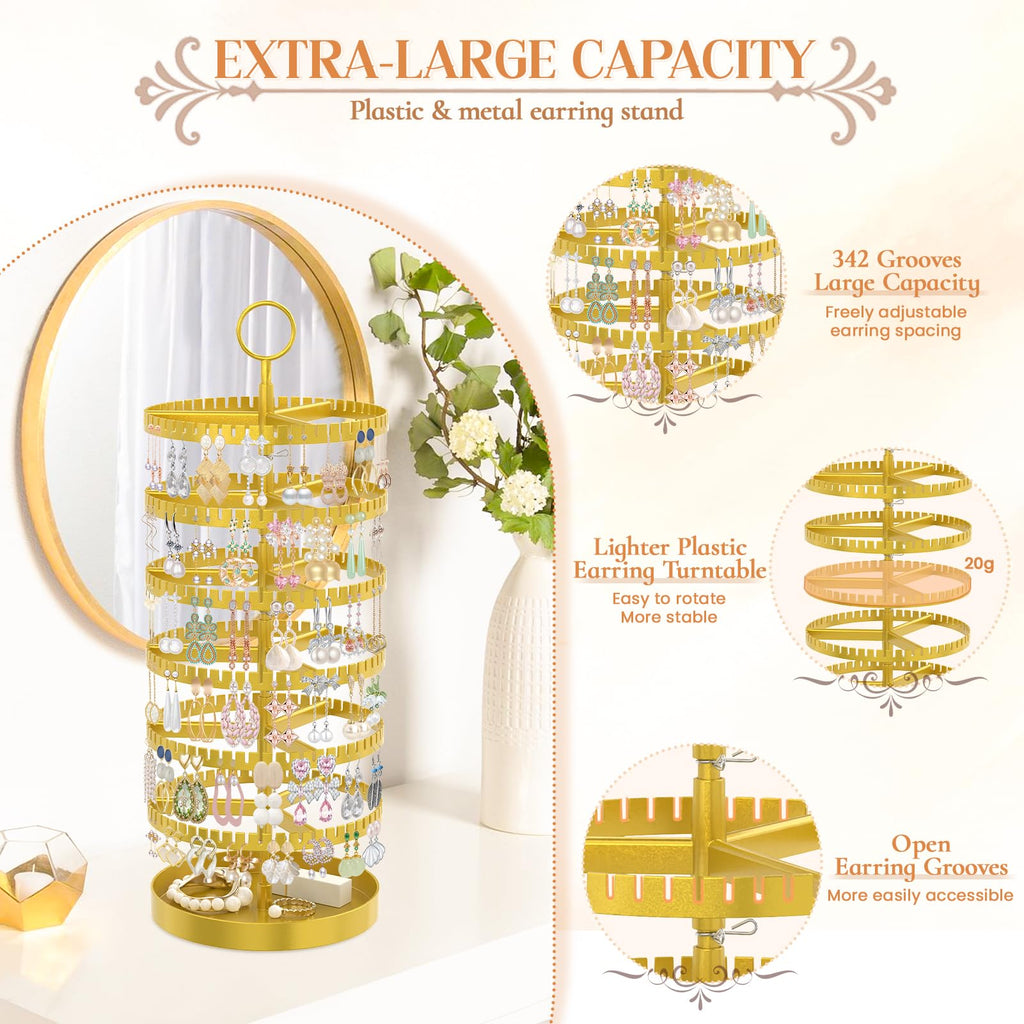 EXTRA-LARGE CAPACITY
Plastic & metal earring stand

342 Grooves
Large Capacity
Freely adjustable earring spacing

Lighter Plastic
Earring Turntable
Easy to rotate
More stable

20g

Open
Earring Grooves
More easily accessible