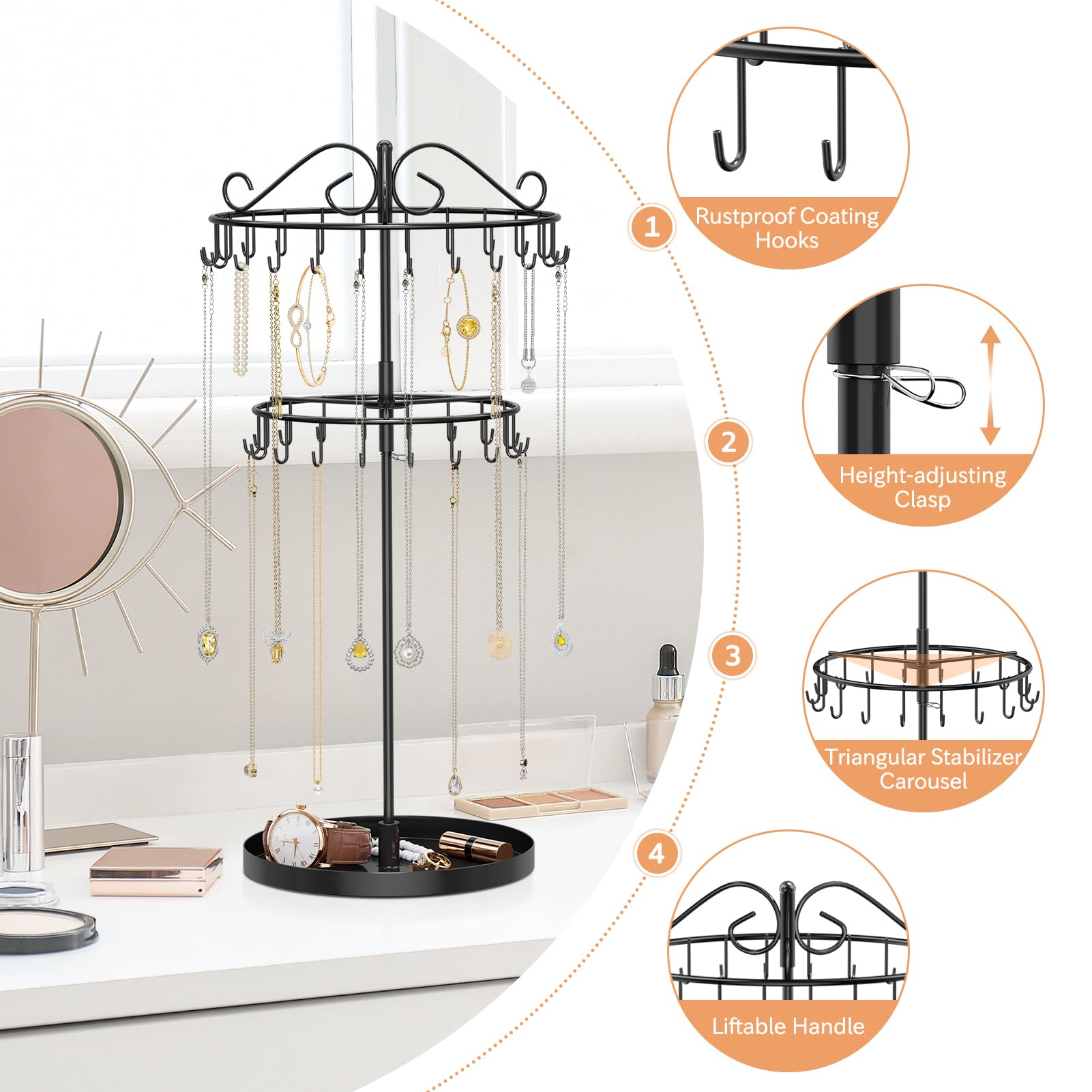 1

Rustproof Coating Hooks

2

Height-adjusting Clasp

3

Triangular Stabilizer Carousel

4

Liftable Handle