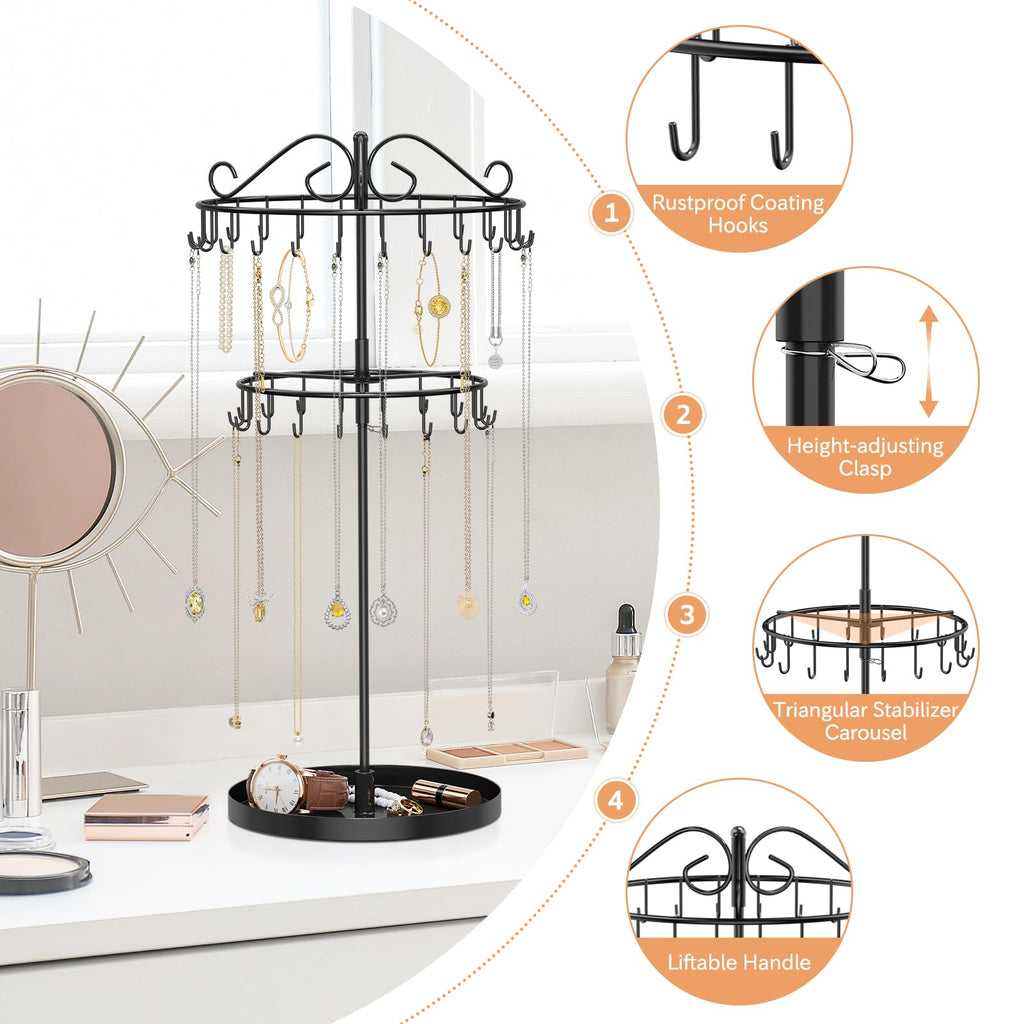 1

Rustproof Coating Hooks

2

Height-adjusting Clasp

3

Triangular Stabilizer Carousel

4

Liftable Handle