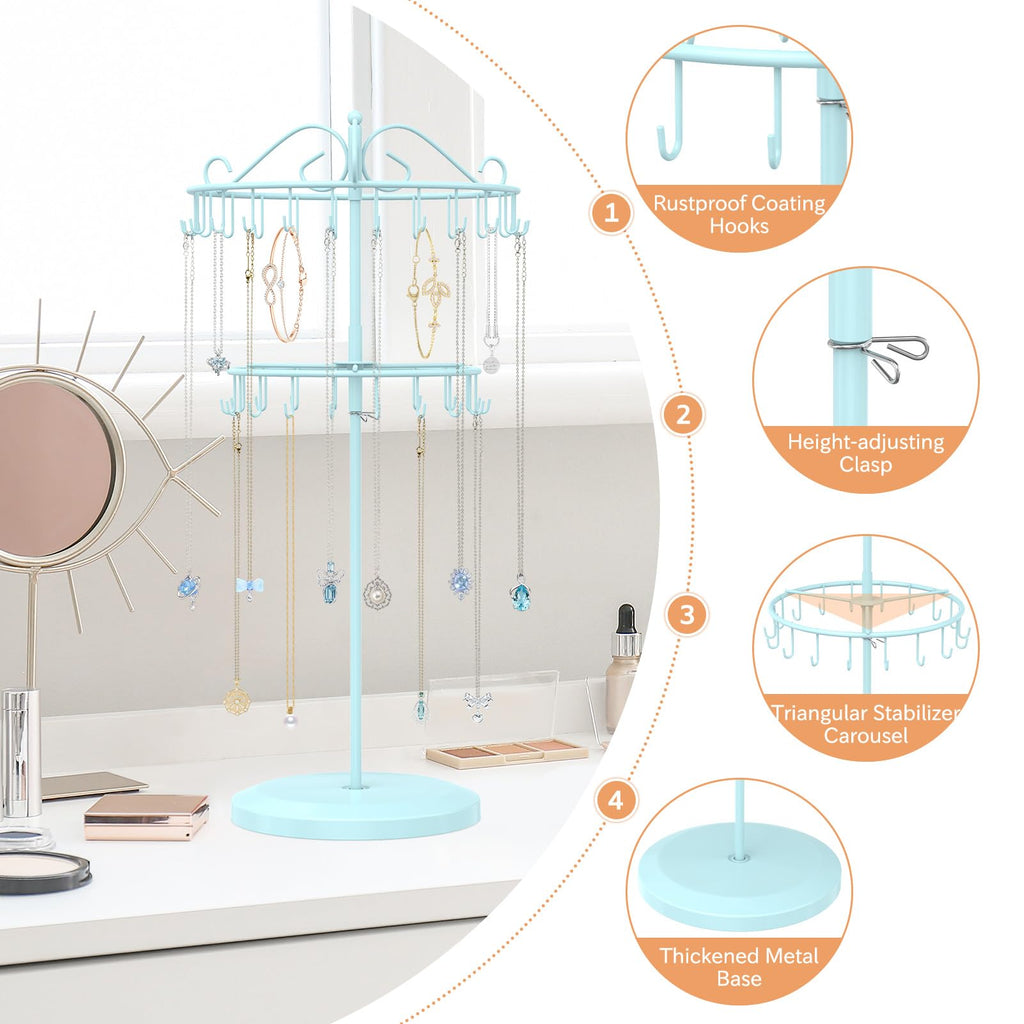 1
Rustproof Coating Hooks

2
Height-adjusting Clasp

3
Triangular Stabilizer Carousel

4
Thickened Metal Base