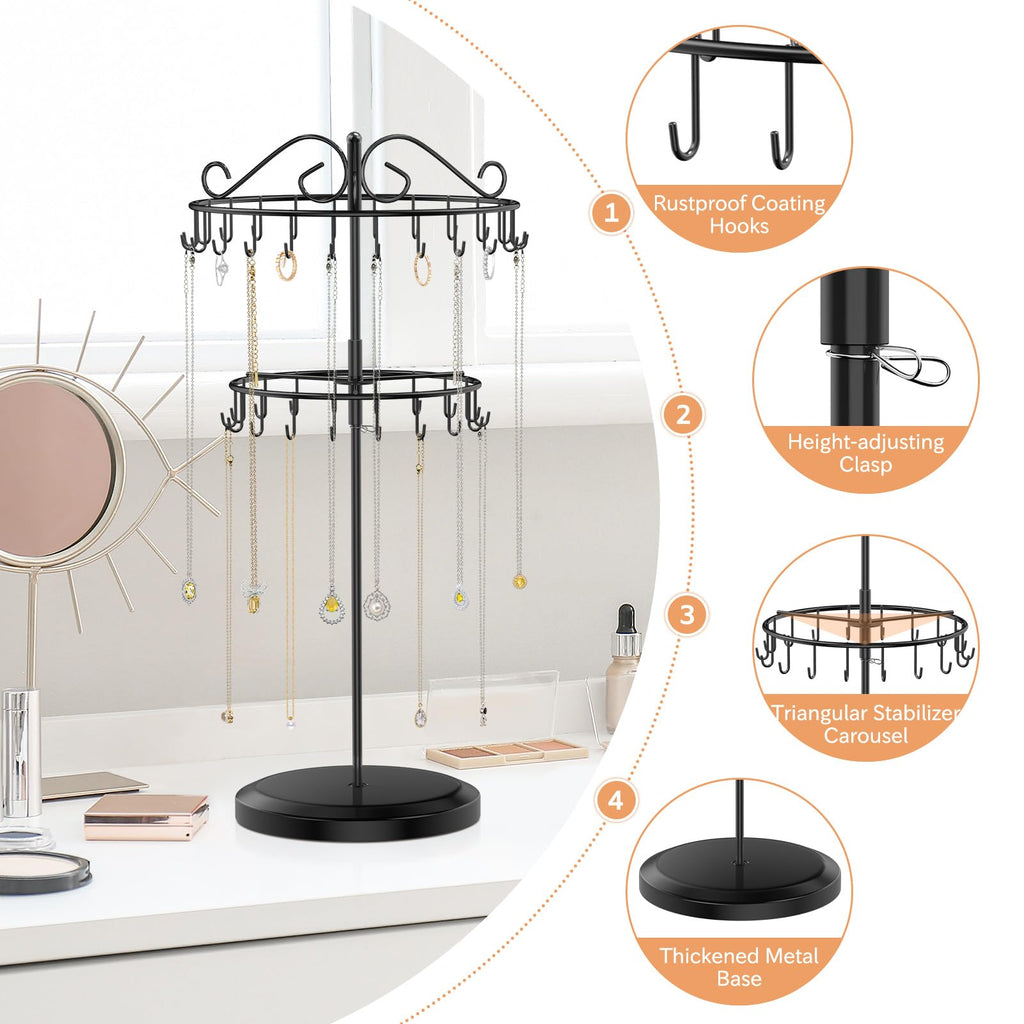 1

Rustproof Coating Hooks

2

Height-adjusting Clasp

3

Triangular Stabilizer Carousel

4

Thickened Metal Base