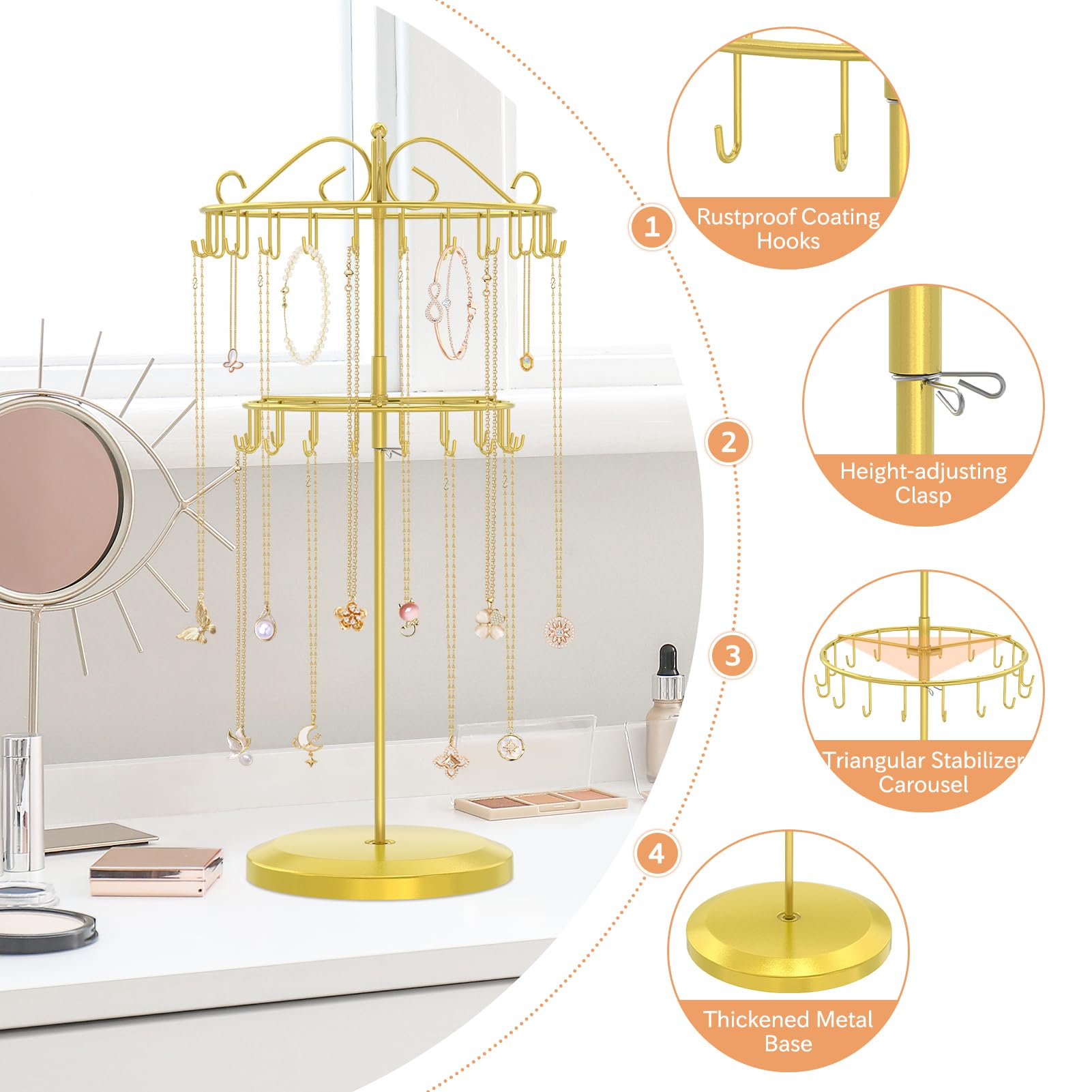 1

Rustproof Coating Hooks

2

Height-adjusting Clasp

3

Triangular Stabilizer Carousel

4

Thickened Metal Base