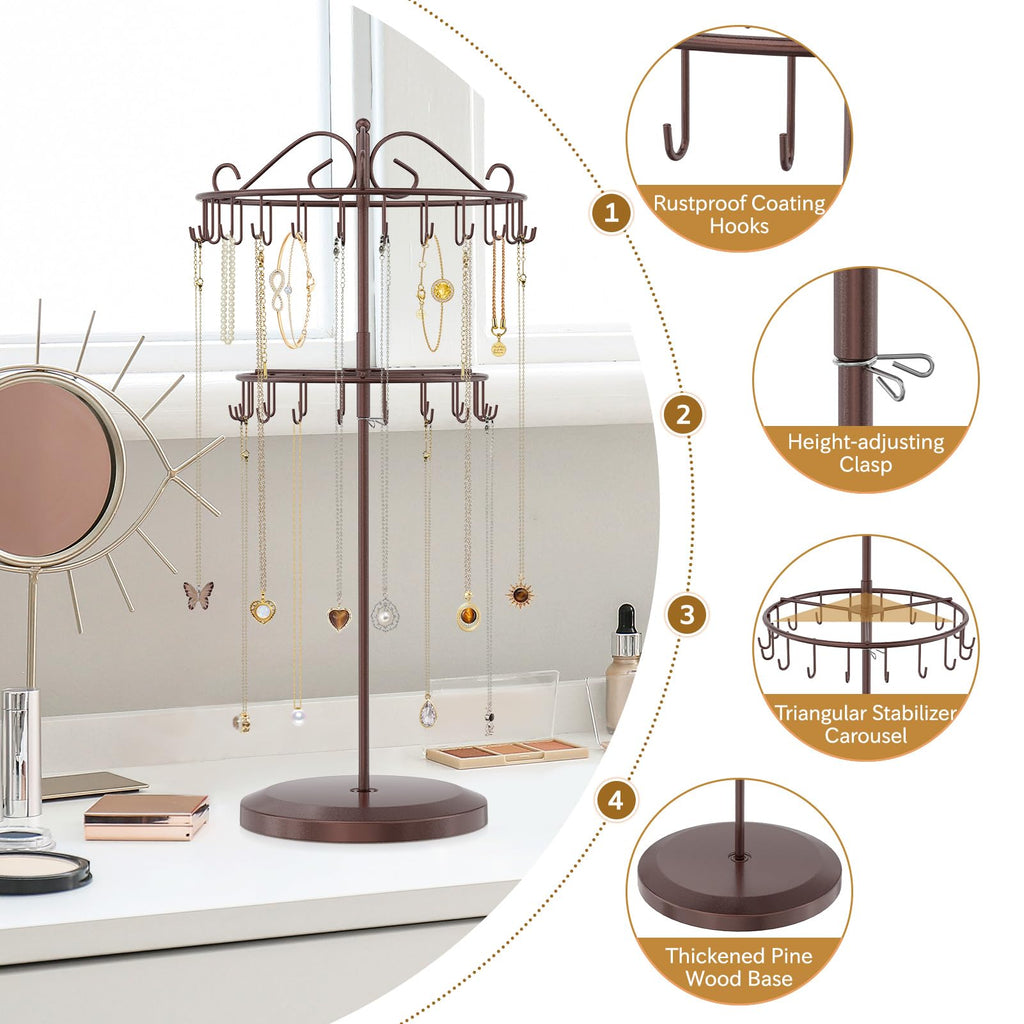 1
Rustproof Coating Hooks

2
Height-adjusting Clasp

3
Triangular Stabilizer Carousel

4
Thickened Pine Wood Base