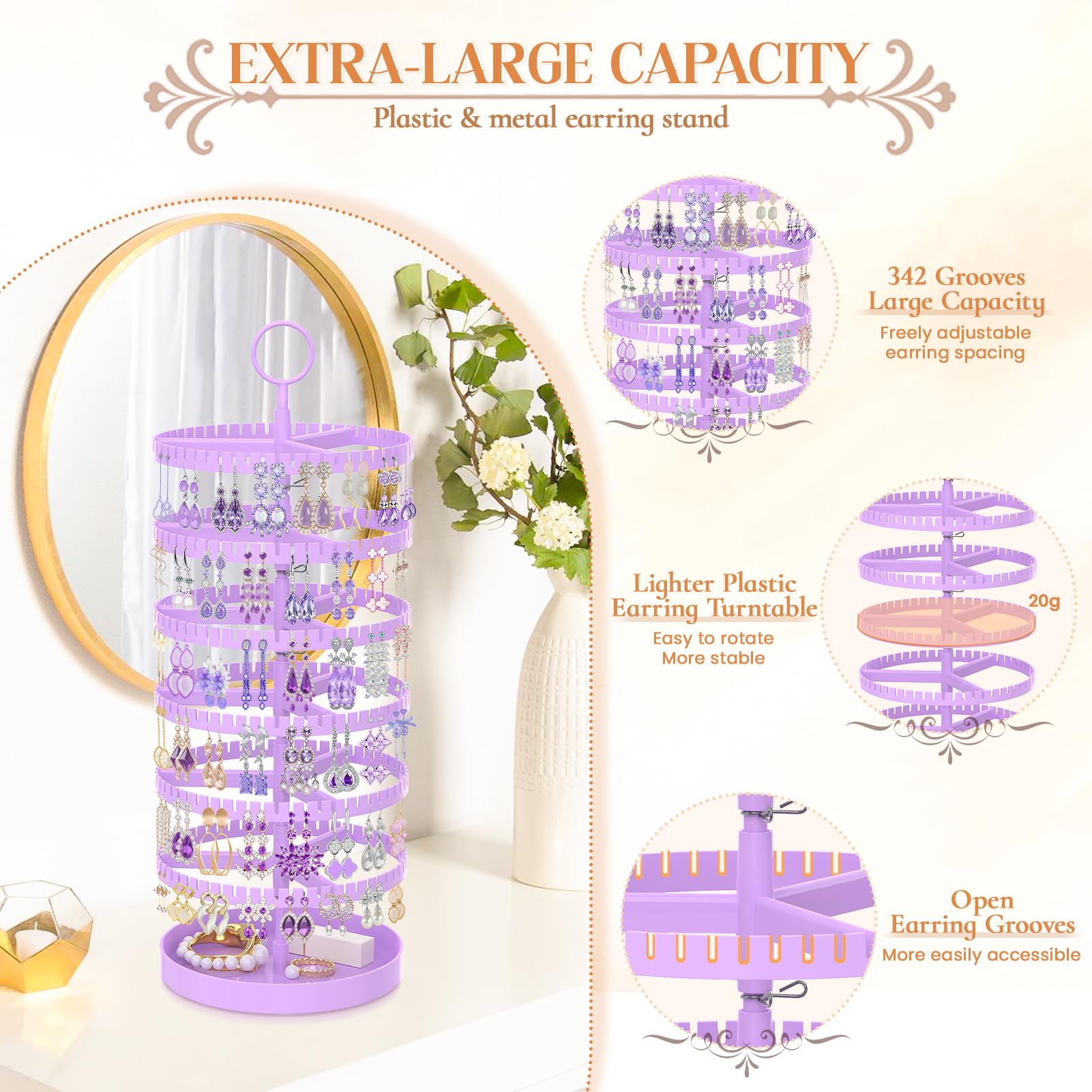 EXTRA-LARGE CAPACITY

Plastic & metal earring stand

342 Grooves
Large Capacity
Freely adjustable earring spacing

Lighter Plastic
Earring Turntable
Easy to rotate
More stable

20g

Open
Earring Grooves
More easily accessible