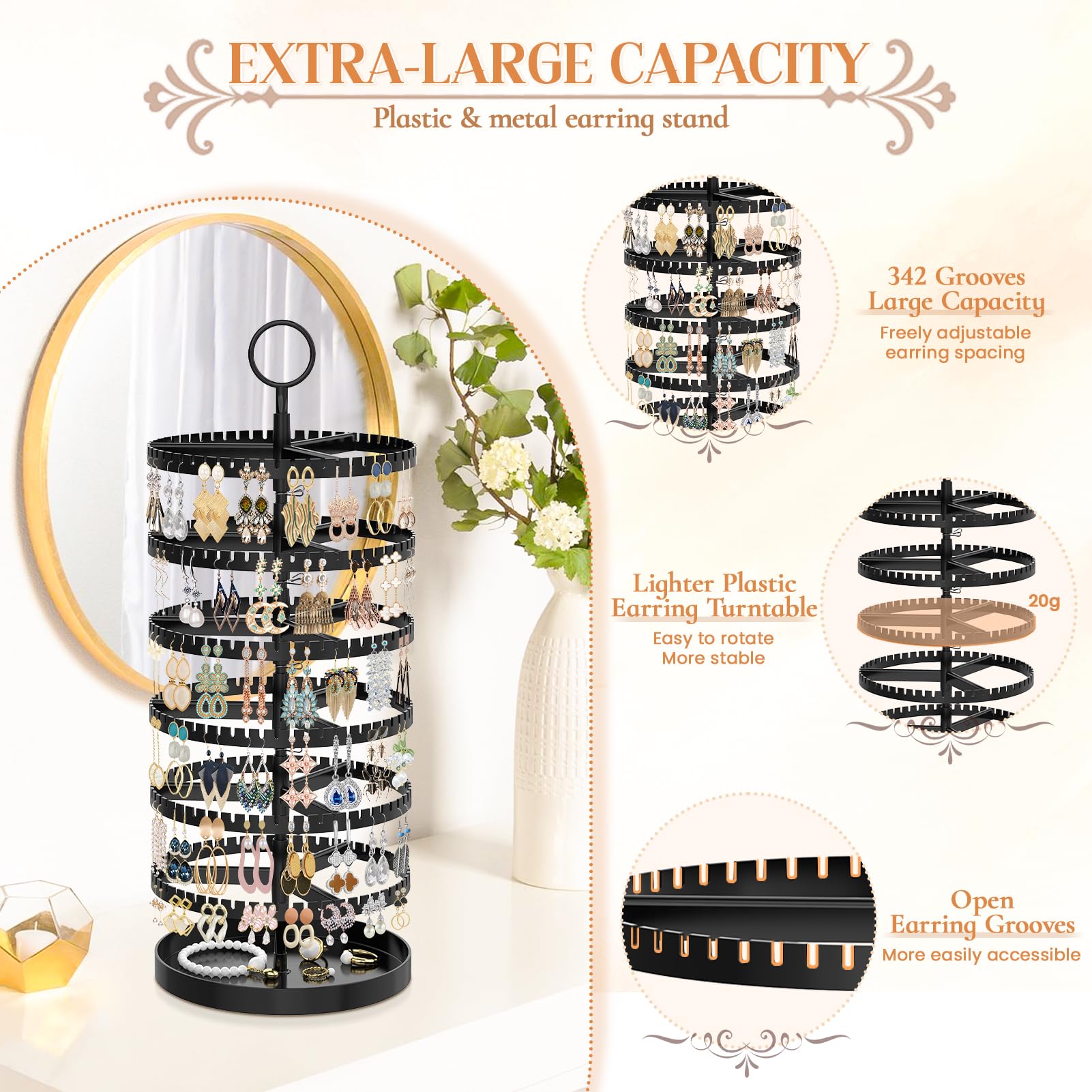 EXTRA-LARGE CAPACITY
Plastic & metal earring stand

342 Grooves
Large Capacity
Freely adjustable earring spacing

Lighter Plastic
Earring Turntable
Easy to rotate
More stable

20g

Open
Earring Grooves
More easily accessible