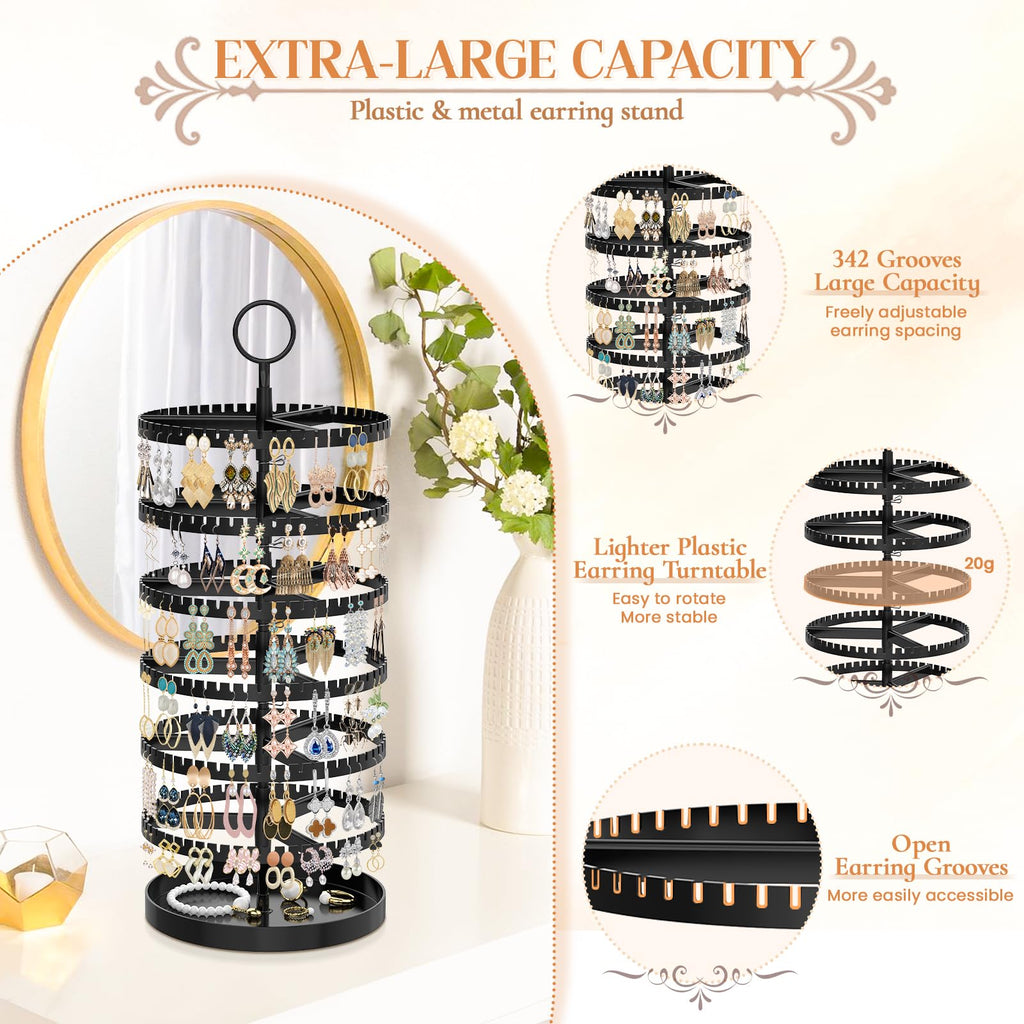 EXTRA-LARGE CAPACITY
Plastic & metal earring stand

342 Grooves
Large Capacity
Freely adjustable earring spacing

Lighter Plastic
Earring Turntable
Easy to rotate
More stable

20g

Open
Earring Grooves
More easily accessible