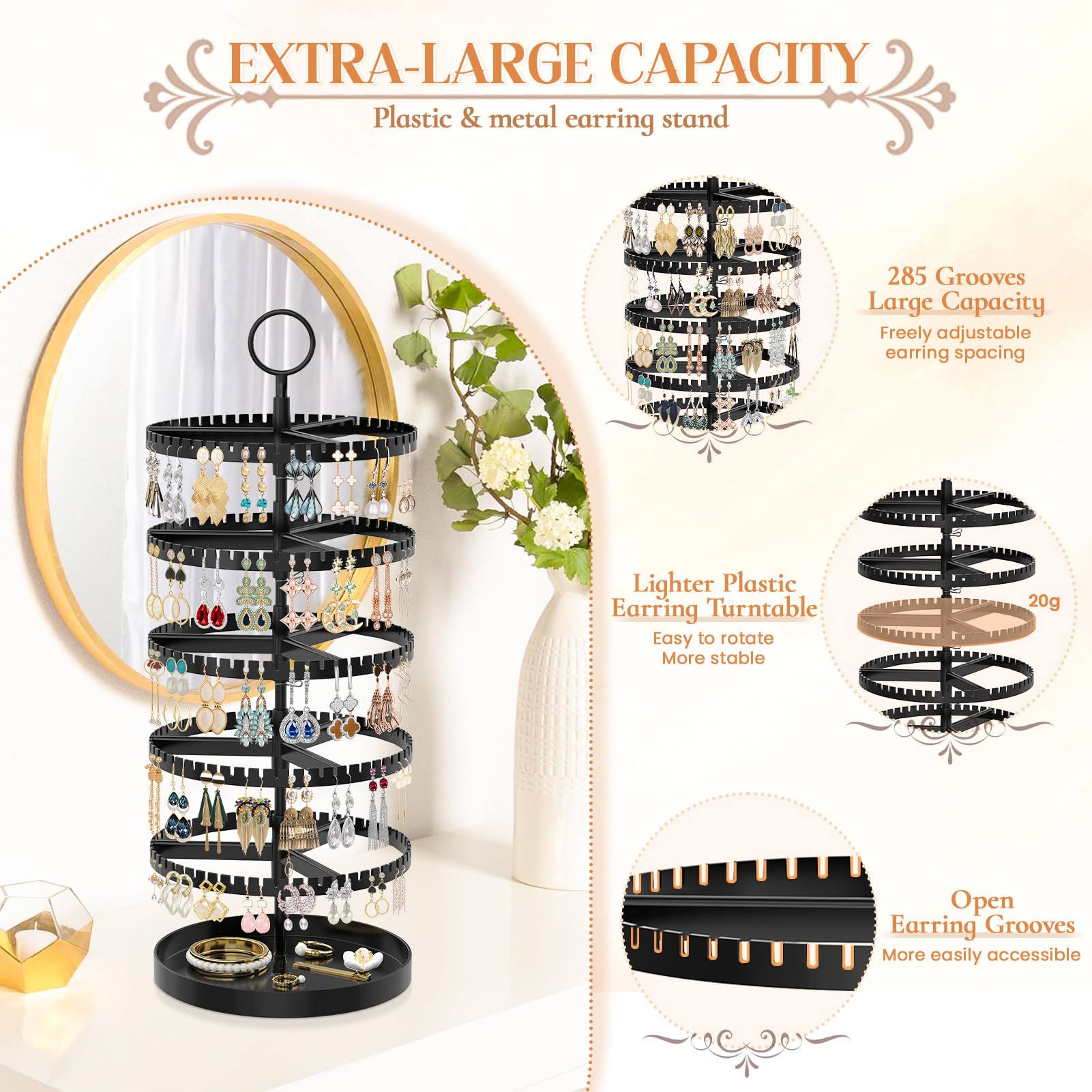 EXTRA-LARGE CAPACITY

Plastic & metal earring stand

285 Grooves
Large Capacity
Freely adjustable earring spacing

Lighter Plastic
Earring Turntable
Easy to rotate
More stable

20g

Open
Earring Grooves
More easily accessible